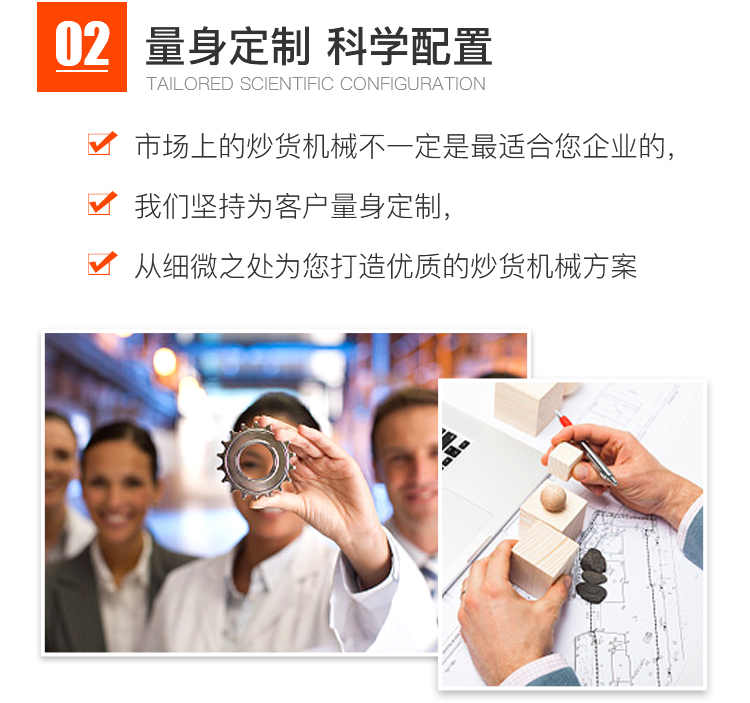 02 量身定制 科学配置
TAILORED SCIENTIFIC CONFIGURATION

市场上的炒货机械不一定是最适合您企业的，

我们坚持为客户量身定制，

从细微之处为您打造优质的炒货机械方案